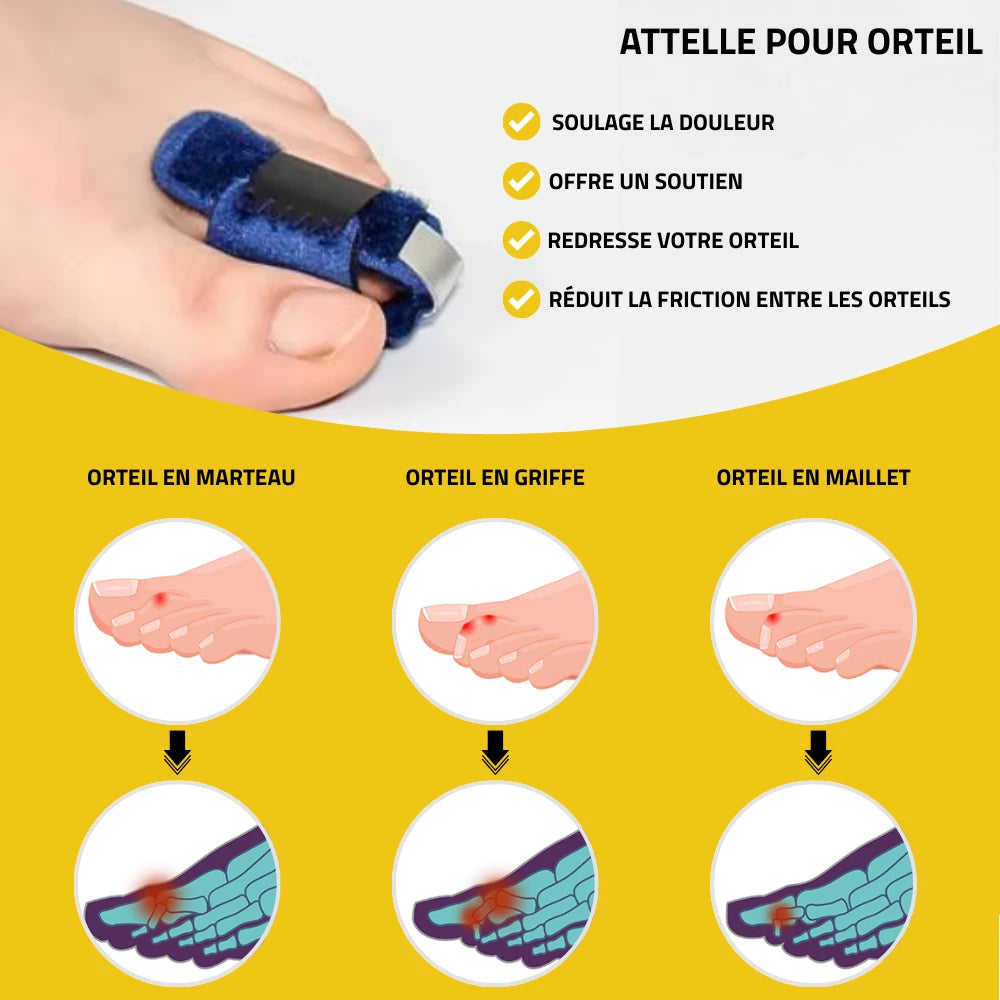 ATTELLE POUR ORTEIL

SOULAGE LA DOULEUR

OFFRE UN SOUTIEN

REDRESSE VOTRE ORTEIL

RÉDUIT LA FRICTION ENTRE LES ORTEILS

ORTEIL EN MARTEAU

ORTEIL EN GRIFFE

ORTEIL EN MAILLET